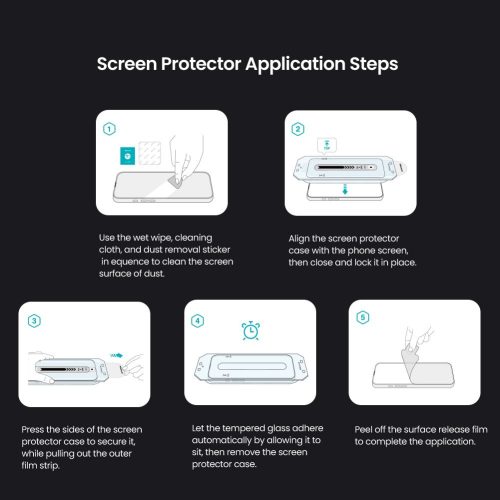 Screen Protector Application Steps

1

Use the wet wipe, cleaning cloth, and dust removal sticker in equence to clean the screen surface of dust.

2

TOP

Align the screen protector case with the phone screen, then close and lock it in place.

3

Press the sides of the screen protector case to secure it, while pulling out the outer film strip.

4

Let the tempered glass adhere automatically by allowing it to sit, then remove the screen protector case.

5

Peel off the surface release film to complete the application.