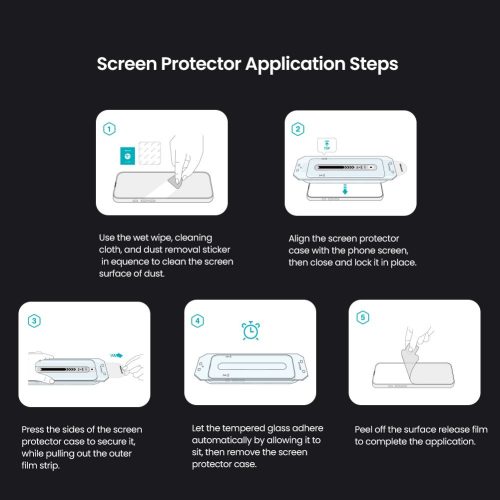 Screen Protector Application Steps

1

Use the wet wipe, cleaning cloth, and dust removal sticker in equence to clean the screen surface of dust.

2

TOP

Align the screen protector case with the phone screen, then close and lock it in place.

3

Press the sides of the screen protector case to secure it, while pulling out the outer film strip.

4

Let the tempered glass adhere automatically by allowing it to sit, then remove the screen protector case.

5

Peel off the surface release film to complete the application.