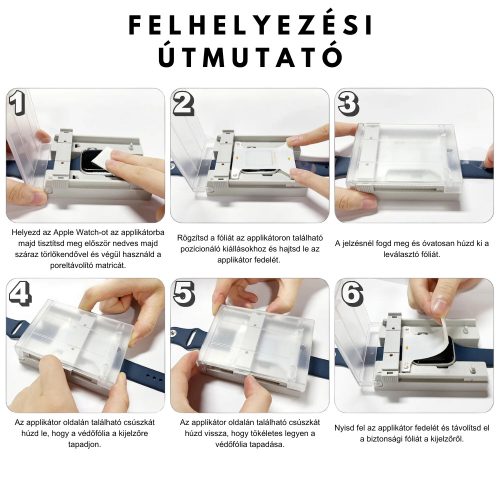 FELHELYEZÉSI ÚTMUTATÓ

1

Helyezd az Apple Watch-ot az applikátorba majd tisztítsd meg először nedves majd száraz törlőkendővel és végül használd a poreltávolító matricát.

2

Rögzítsd a fóliát az applikátoron található pozicionáló kiállásokhoz és hajtsd le az applikátor fedelét.

3

A jelzésnél fogd meg és óvatosan húzd ki a leválasztó fóliát.

4

Az applikátor oldalán található csúszkát húzd le, hogy a védőfólia a kijelzőre tapadjon.

5

Az applikátor oldalán található csúszkát húzd vissza, hogy tökéletes legyen a védőfólia tapadása.

6

Nyisd fel az applikátor fedelét és távolítsd el a biztonsági fóliát a kijelzőről.