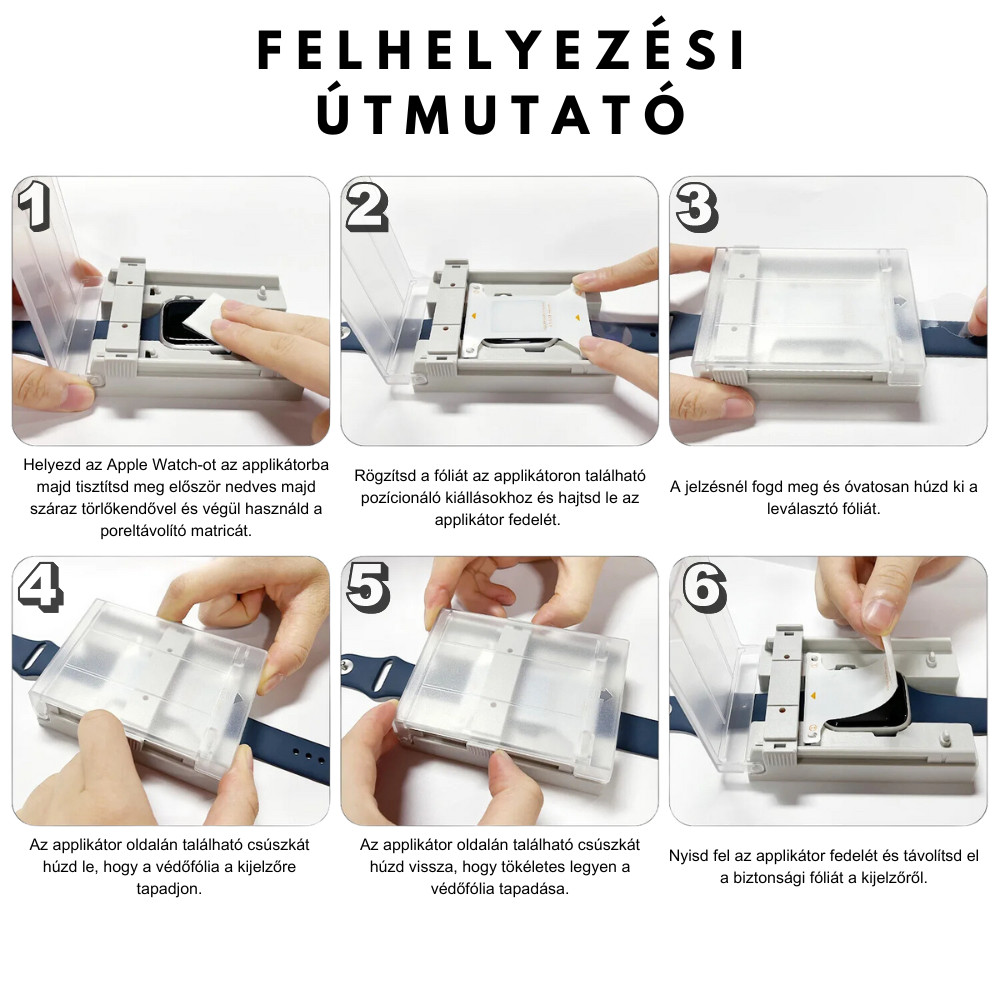 FELHELYEZÉSI ÚTMUTATÓ

1

Helyezd az Apple Watch-ot az applikátorba majd tisztítsd meg először nedves majd száraz törlőkendővel és végül használd a poreltávolító matricát.

2

Rögzítsd a fóliát az applikátoron található pozícionáló kiállásokhoz és hajtsd le az applikátor fedelét.

3

A jelzésnél fogd meg és óvatosan húzd ki a leválasztó fóliát.

4

Az applikátor oldalán található csúszkát húzd le, hogy a védőfólia a kijelzőre tapadjon.

5

Az applikátor oldalán található csúszkát húzd vissza, hogy tökéletes legyen a védőfólia tapadása.

6

Nyisd fel az applikátor fedelét és távolítsd el a biztonsági fóliát a kijelzőről.