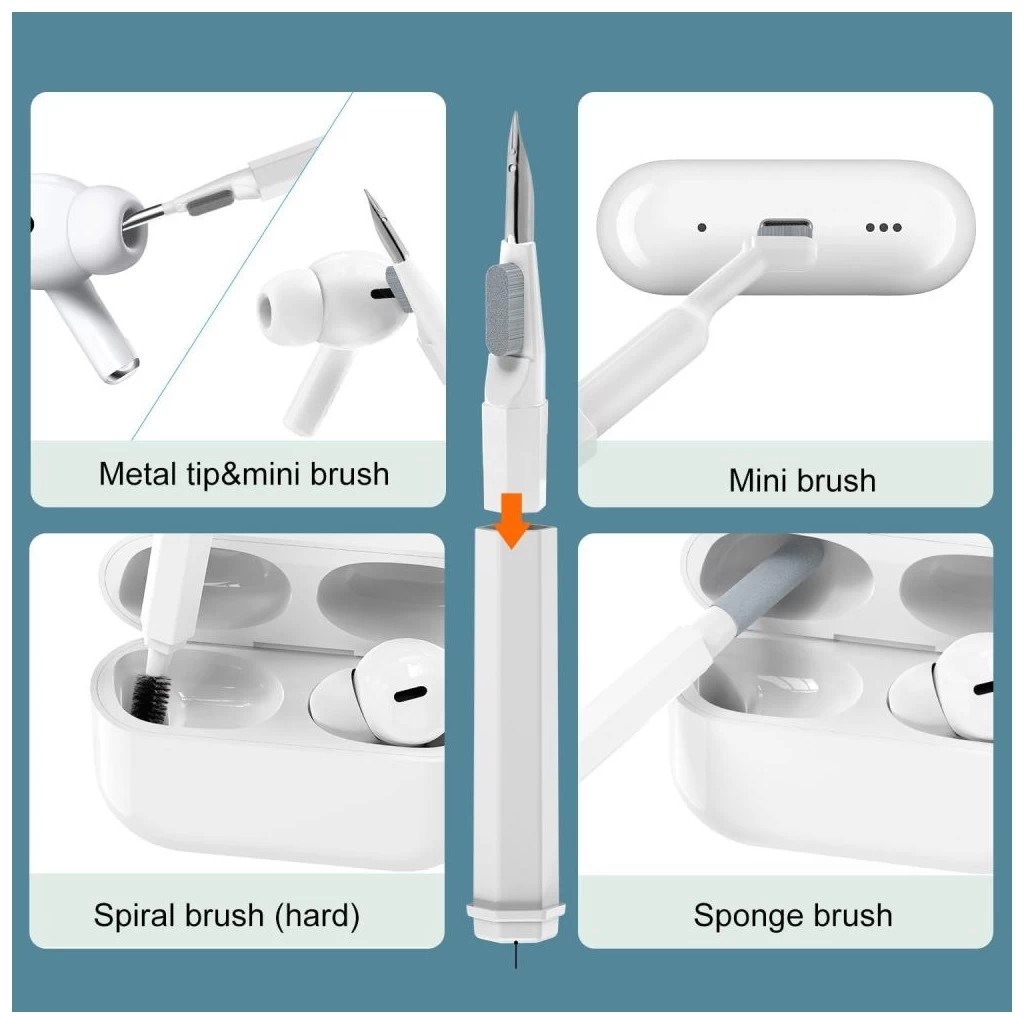 Metal tip&mini brush

Mini brush

Spiral brush (hard)

Sponge brush