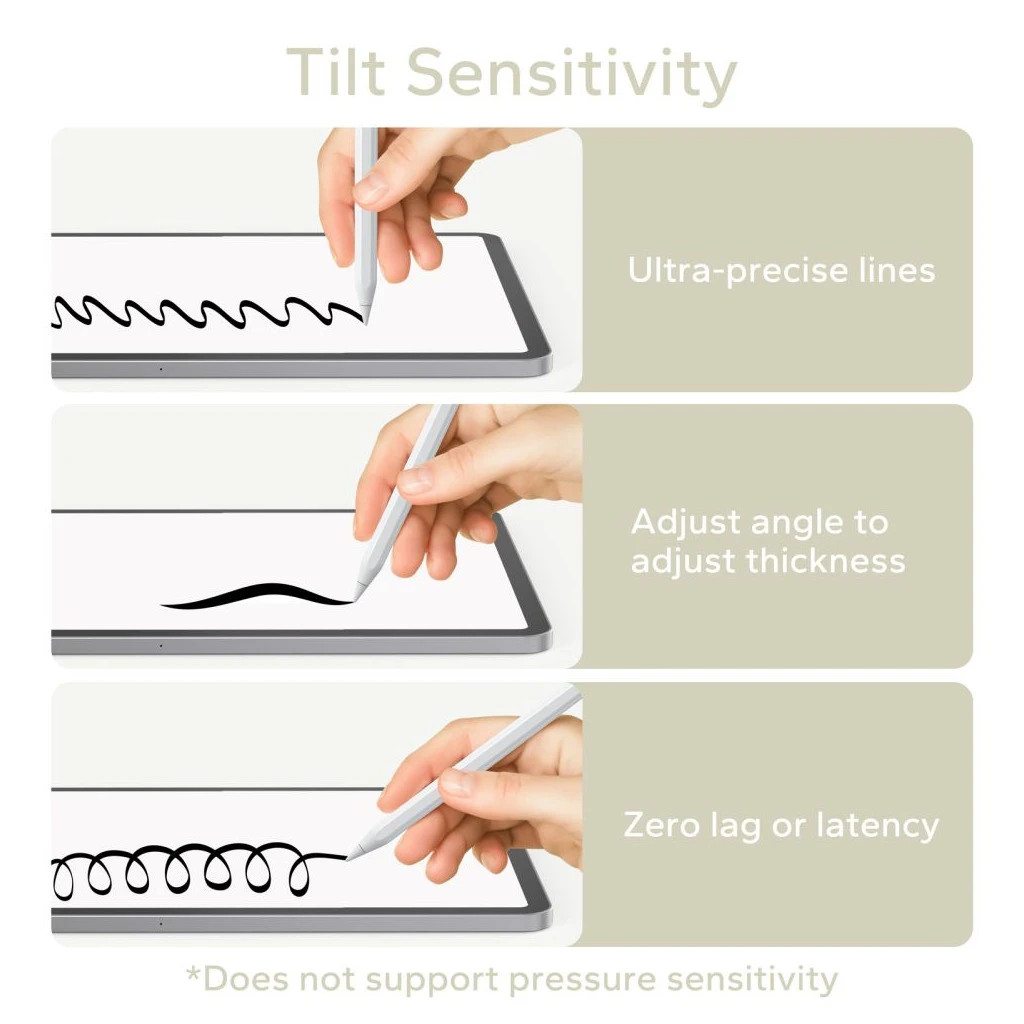 Tilt Sensitivity

Ultra-precise lines

Adjust angle to adjust thickness

Zero lag or latency

*Does not support pressure sensitivity